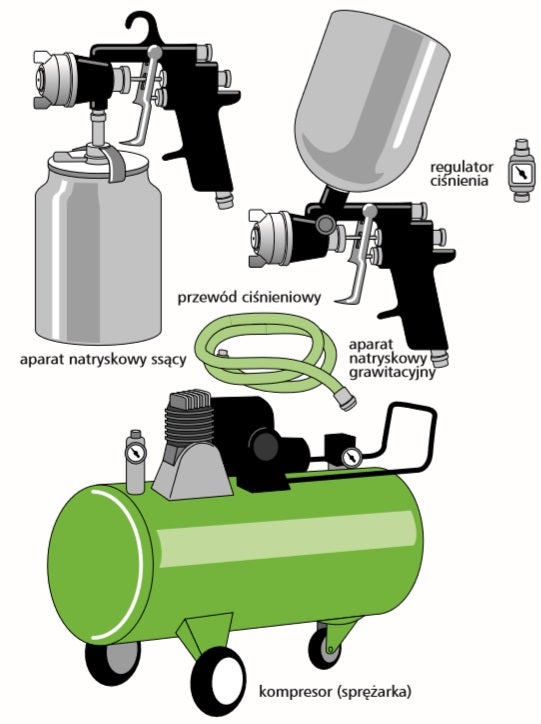 regulator ciśnienia

przewód ciśnieniowy

aparat natryskowy ssący

aparat natryskowy grawitacyjny

kompresor (sprężarka)